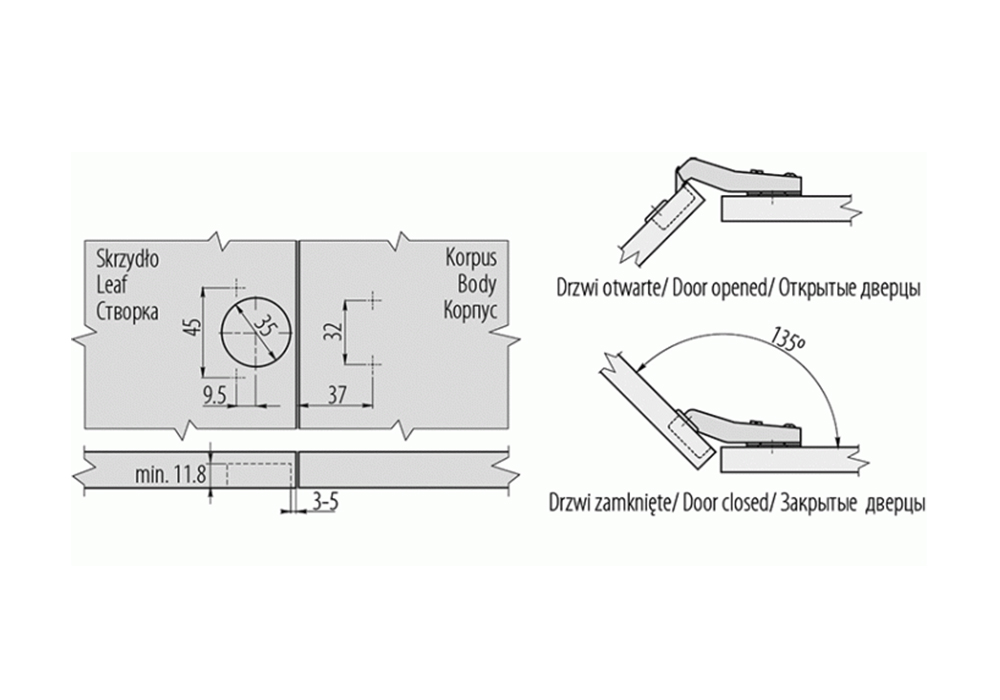 Skrzydło
Leaf
Створка

Korpus
Body
Корпус

45

35

32

9.5

37

min. 11.8

3-5

Drzwi otwarte/ Door opened/ Открытые дверцы

135°

Drzwi zamknięte/ Door closed/ Закрытые дверцы