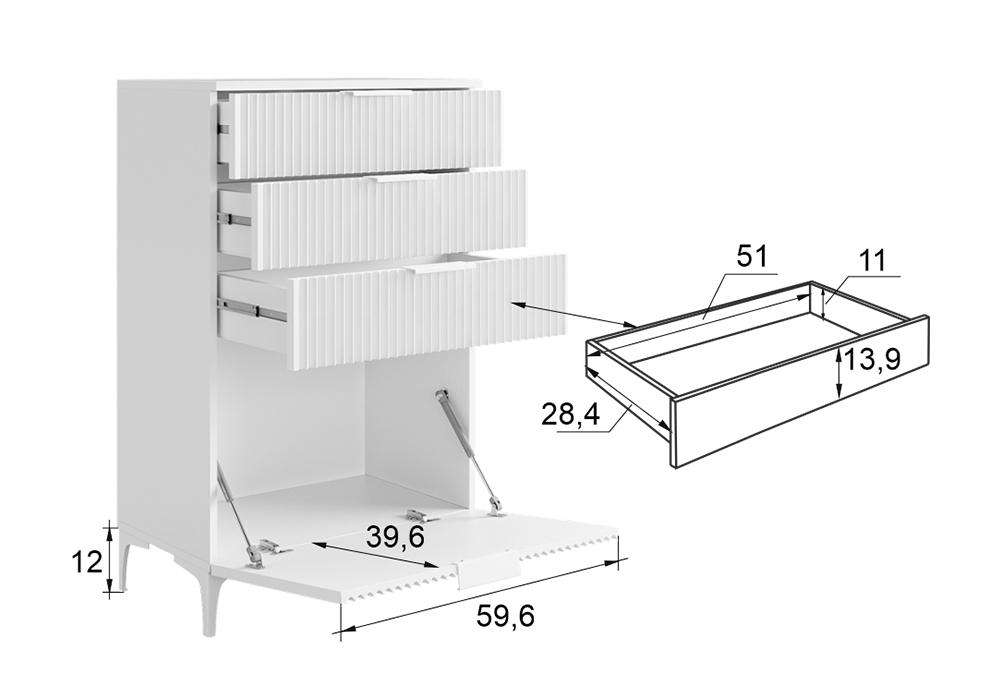 51
11
13,9
28,4
39,6
12
59,6