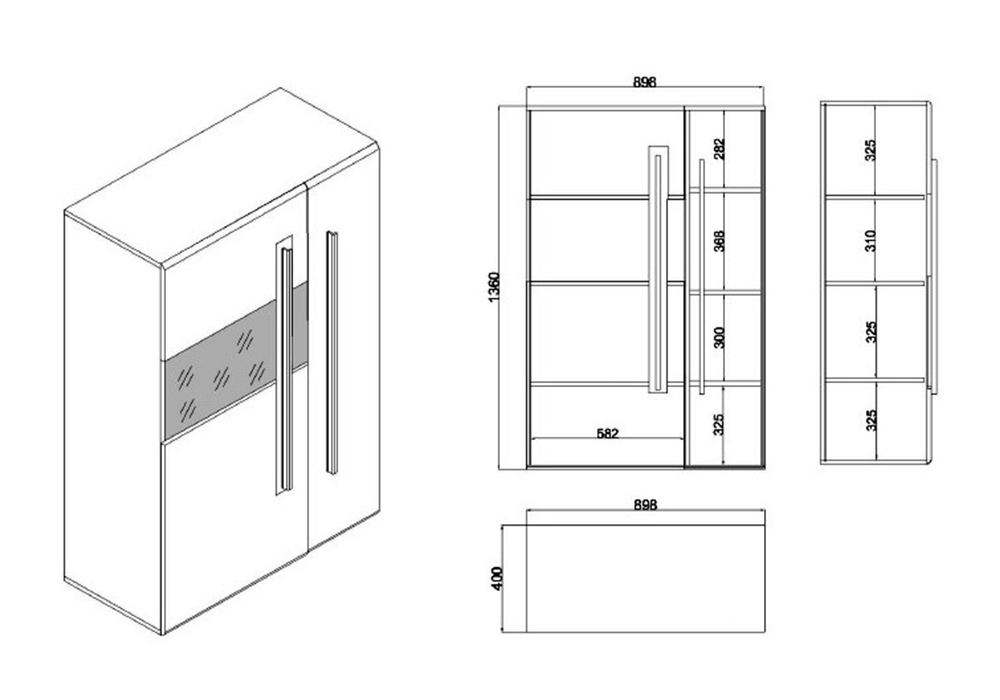 898
1360
282
368
300
325
582
325
310
325
325
898
400