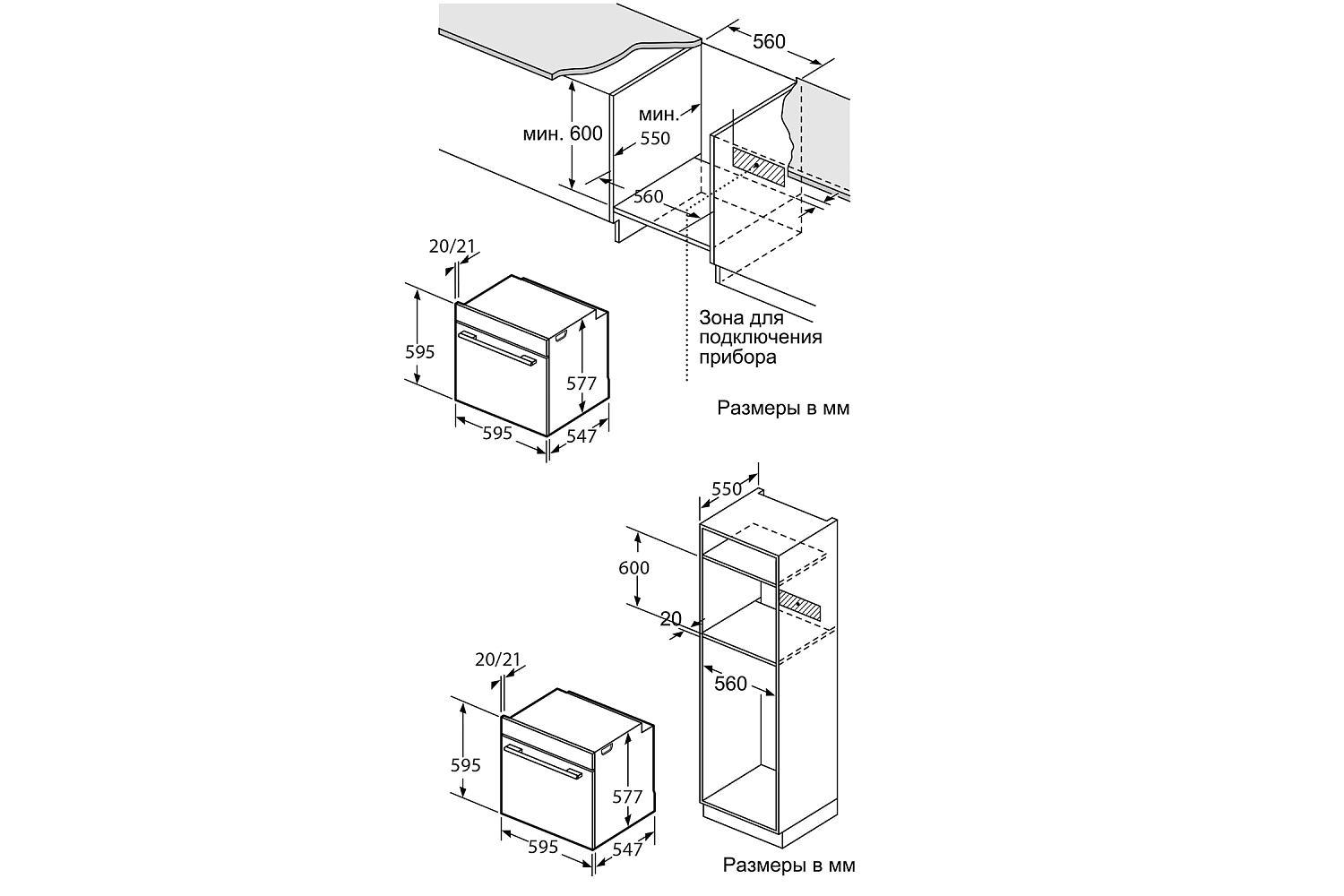 560

мин. 600

мин. 550

560

20/21

595

577

595

547

Зона для подключения прибора

Размеры в мм

550

600

20

560

20/21

595

577

595

547

Размеры в мм