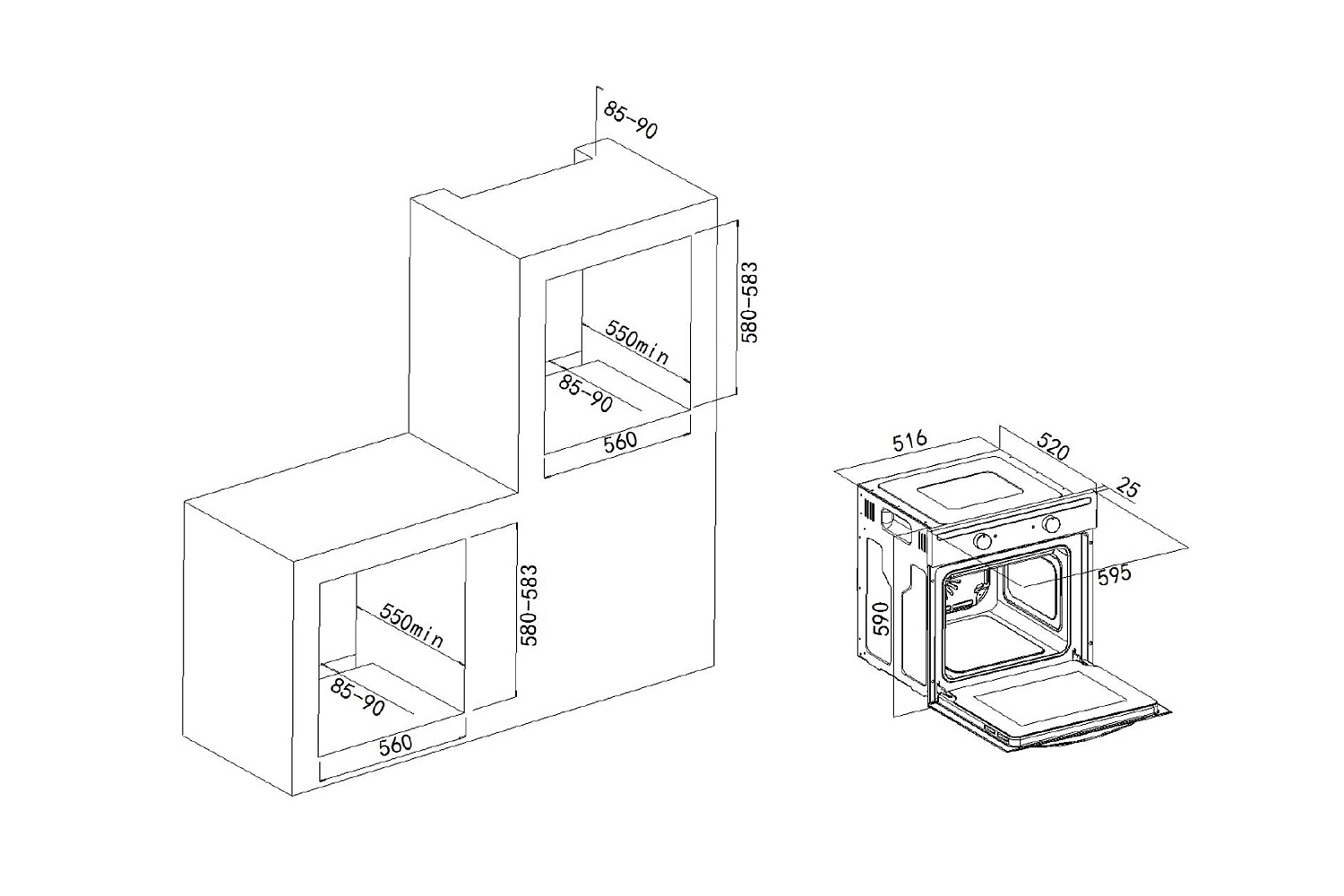 85-90

580-583

550min

85-90

560

580-583

550min

85-90

560

516

520

25

595

590