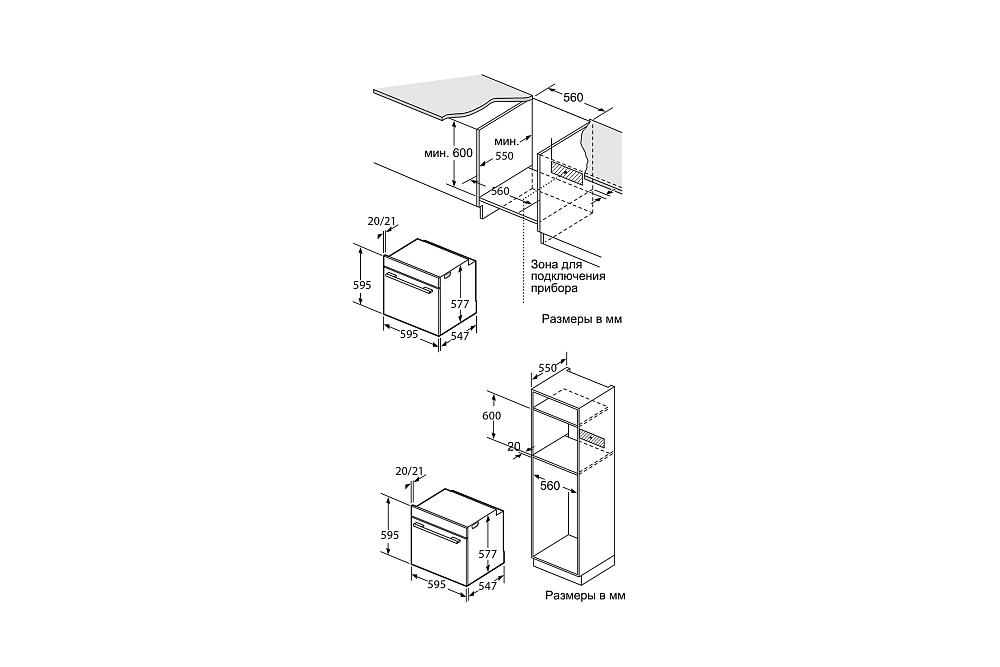 560

мин. 600

мин. 550

560

20/21

595

577

595

547

Зона для подключения прибора

Размеры в мм

550

600

20

560

20/21

595

577

595

547

Размеры в мм