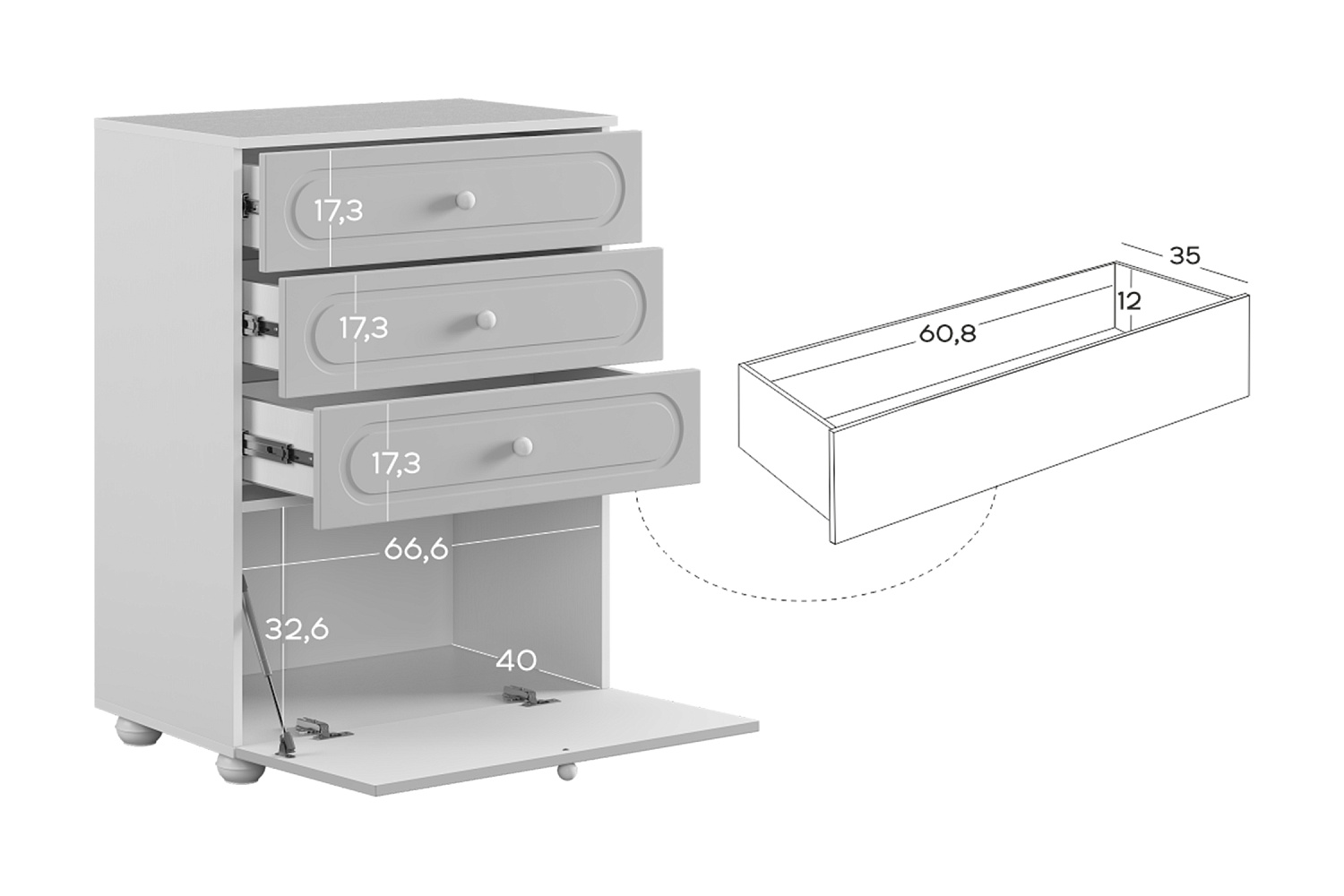 17,3
17,3
17,3
66,6
32,6
40
35
12
60,8