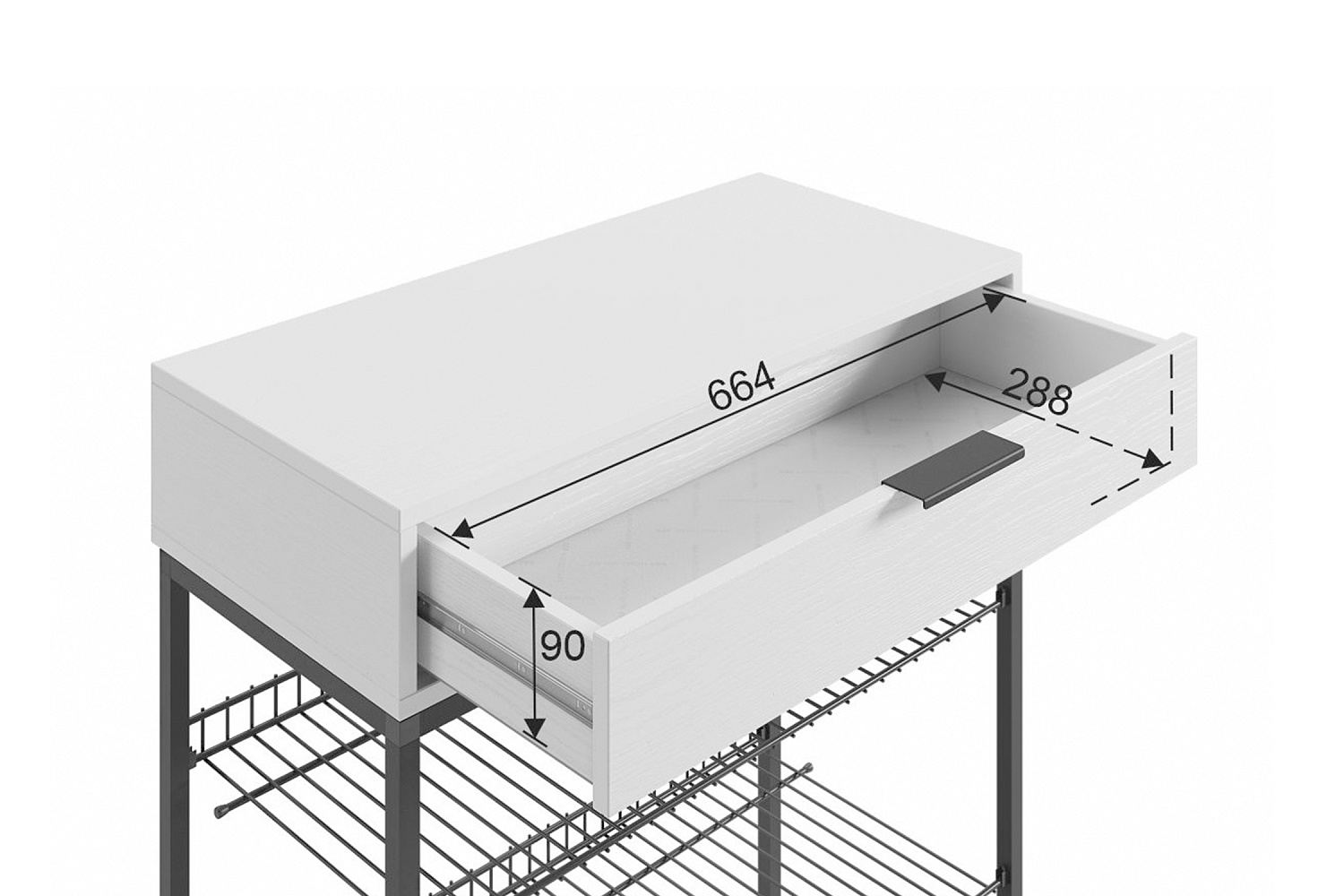 664
288
90