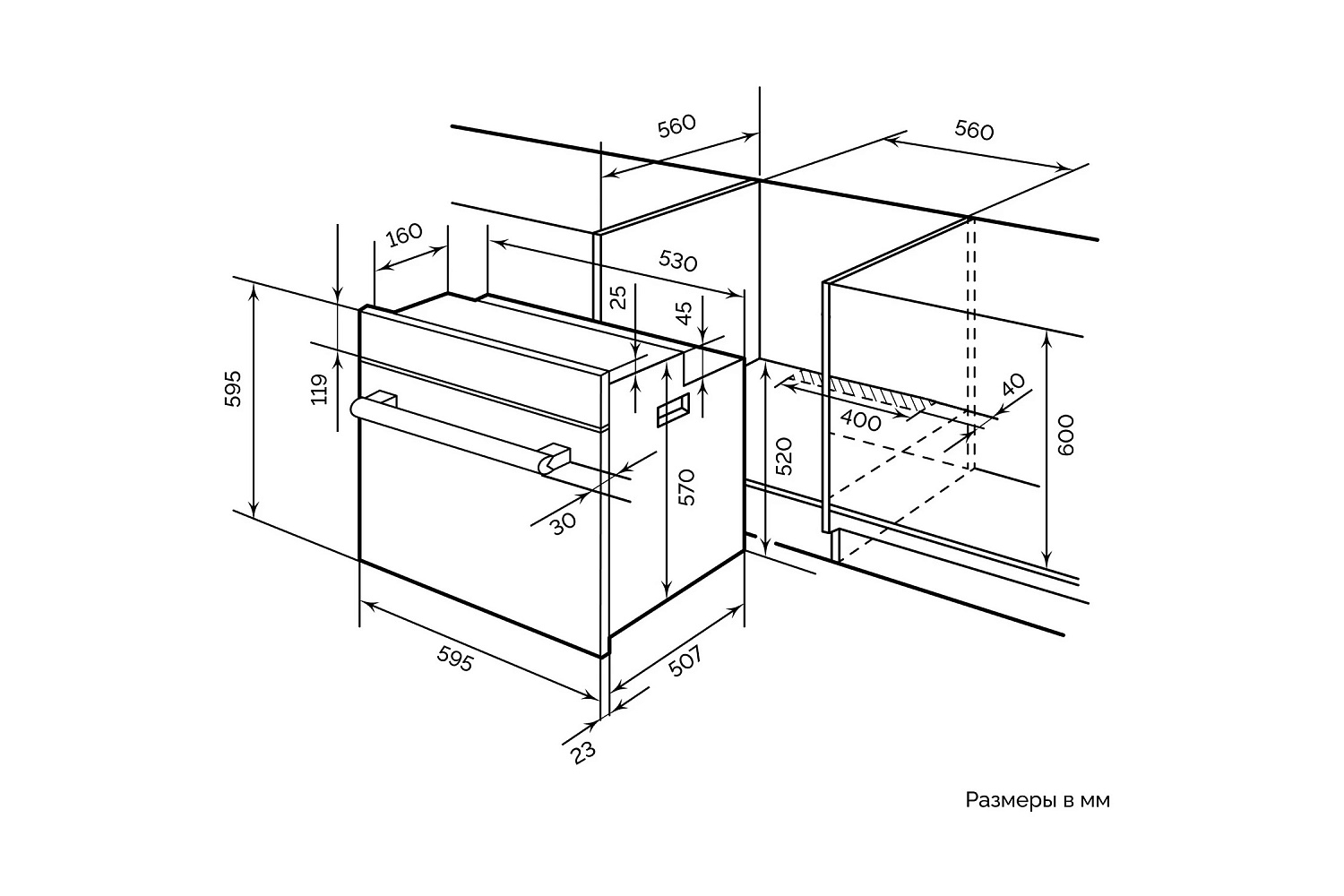 560
560
160
530
25
45
595
119
40
400
600
520
570
30
595
507
23
Размеры в мм