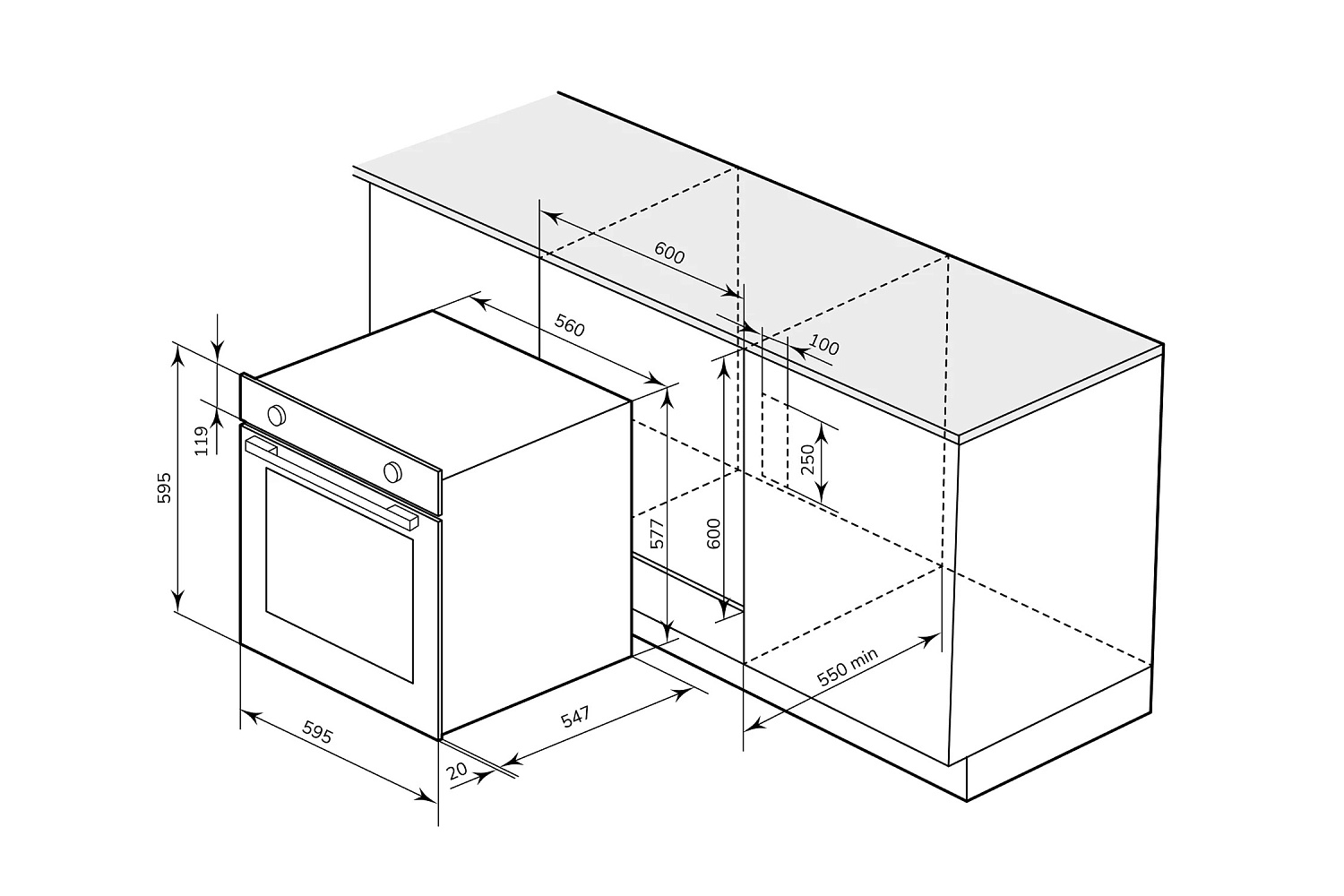 600
560
100
119
595
250
577
600
550 min
547
595
20