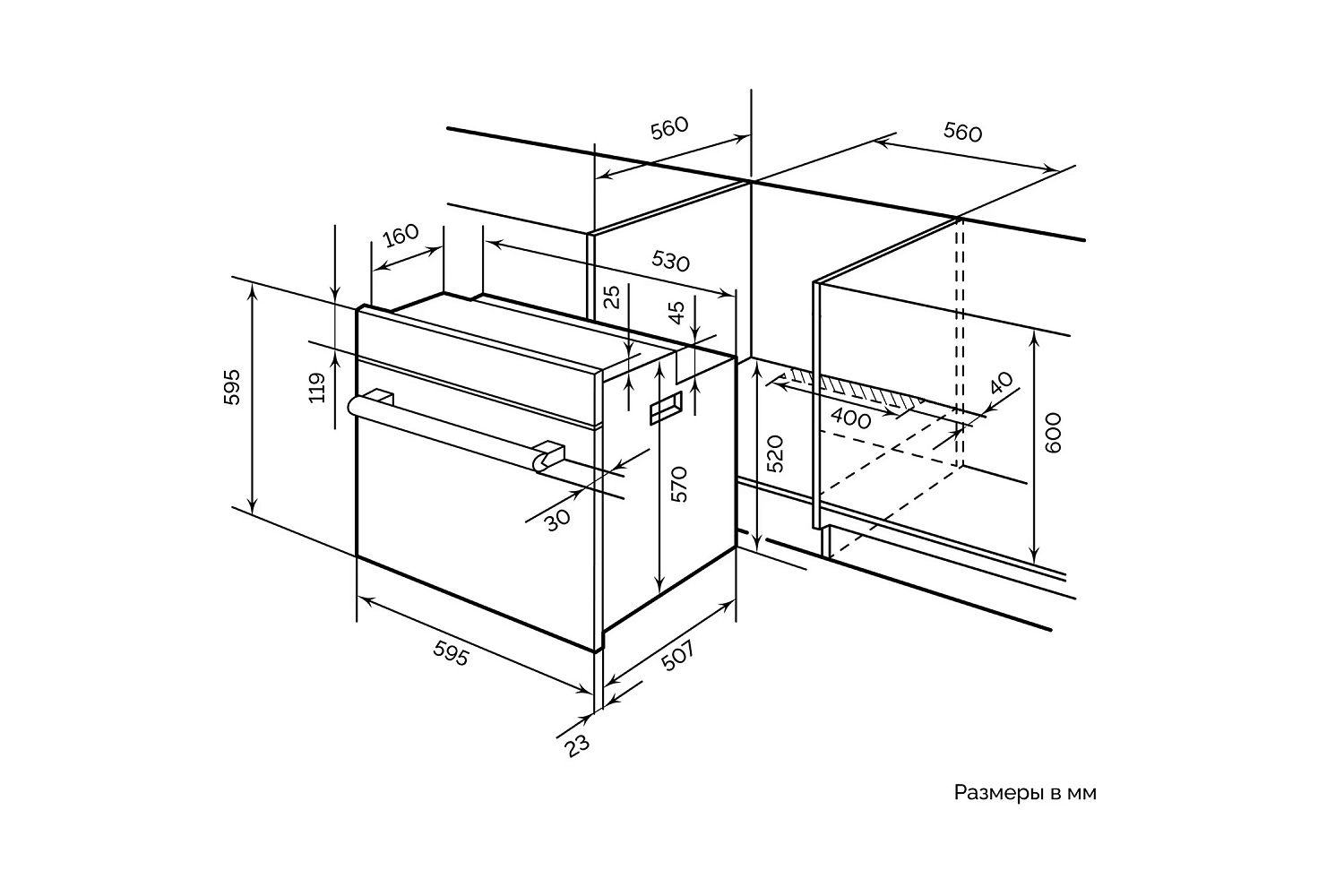 560
560
160
530
25
45
595
119
40
400
600
520
570
30
595
507
23
Размеры в мм