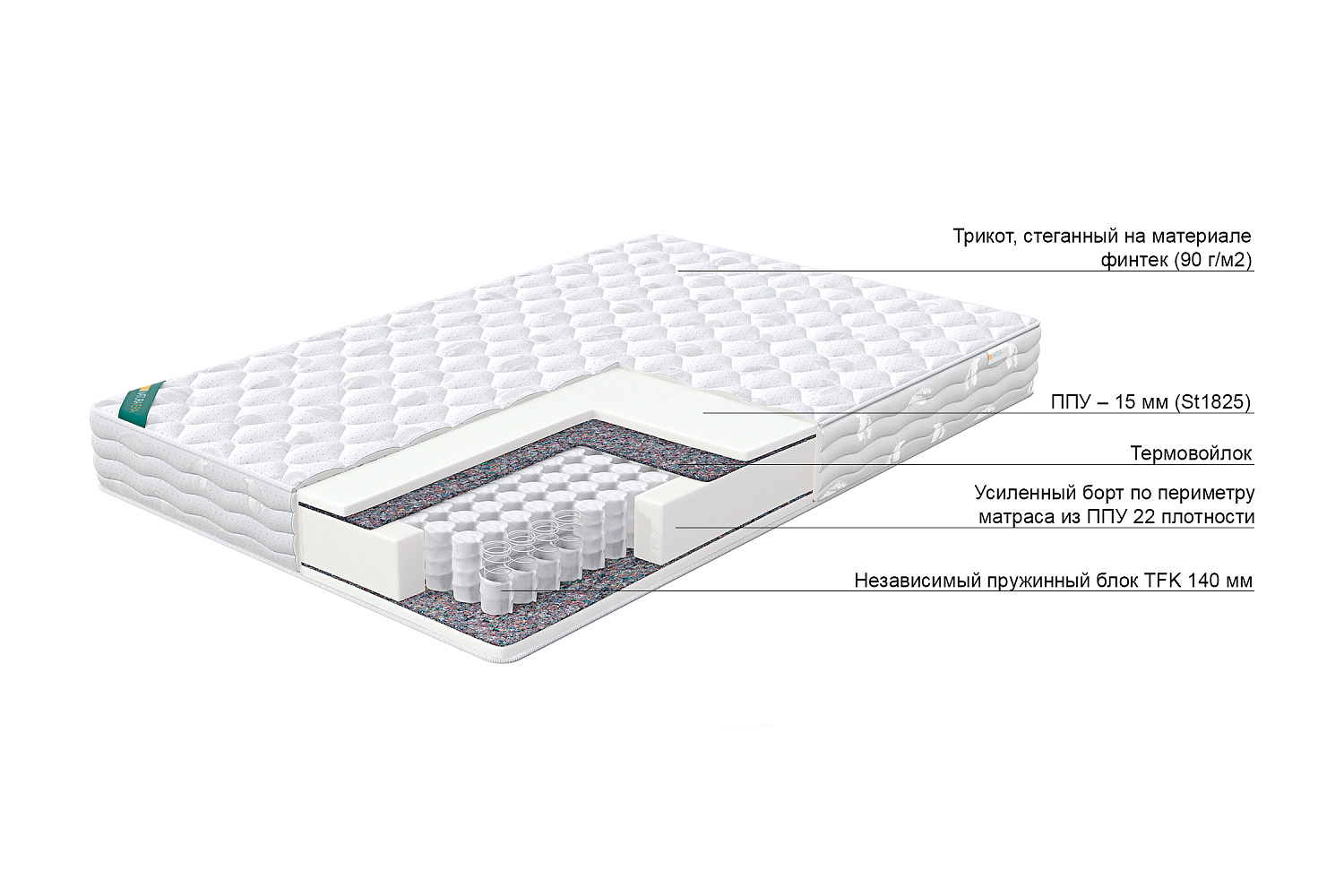 Трикот, стеганный на материале финтек (90 г/м2)

ППУ – 15 мм (St1825)

Термовойлок

Усиленный борт по периметру матраса из ППУ 22 плотности

Независимый пружинный блок TFK 140 мм