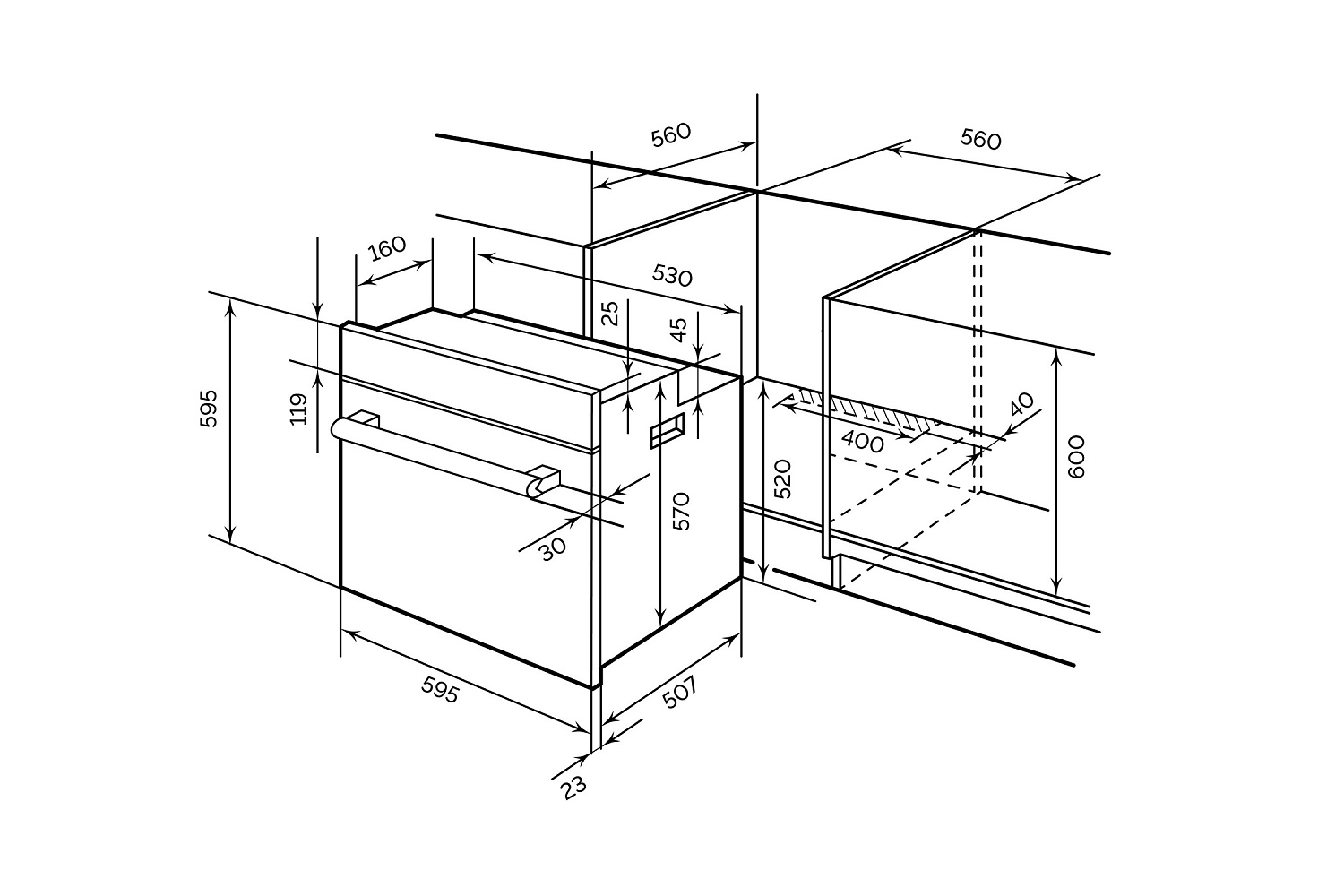 560
560
160
530
25
45
595
119
40
400
600
520
570
30
595
507
23