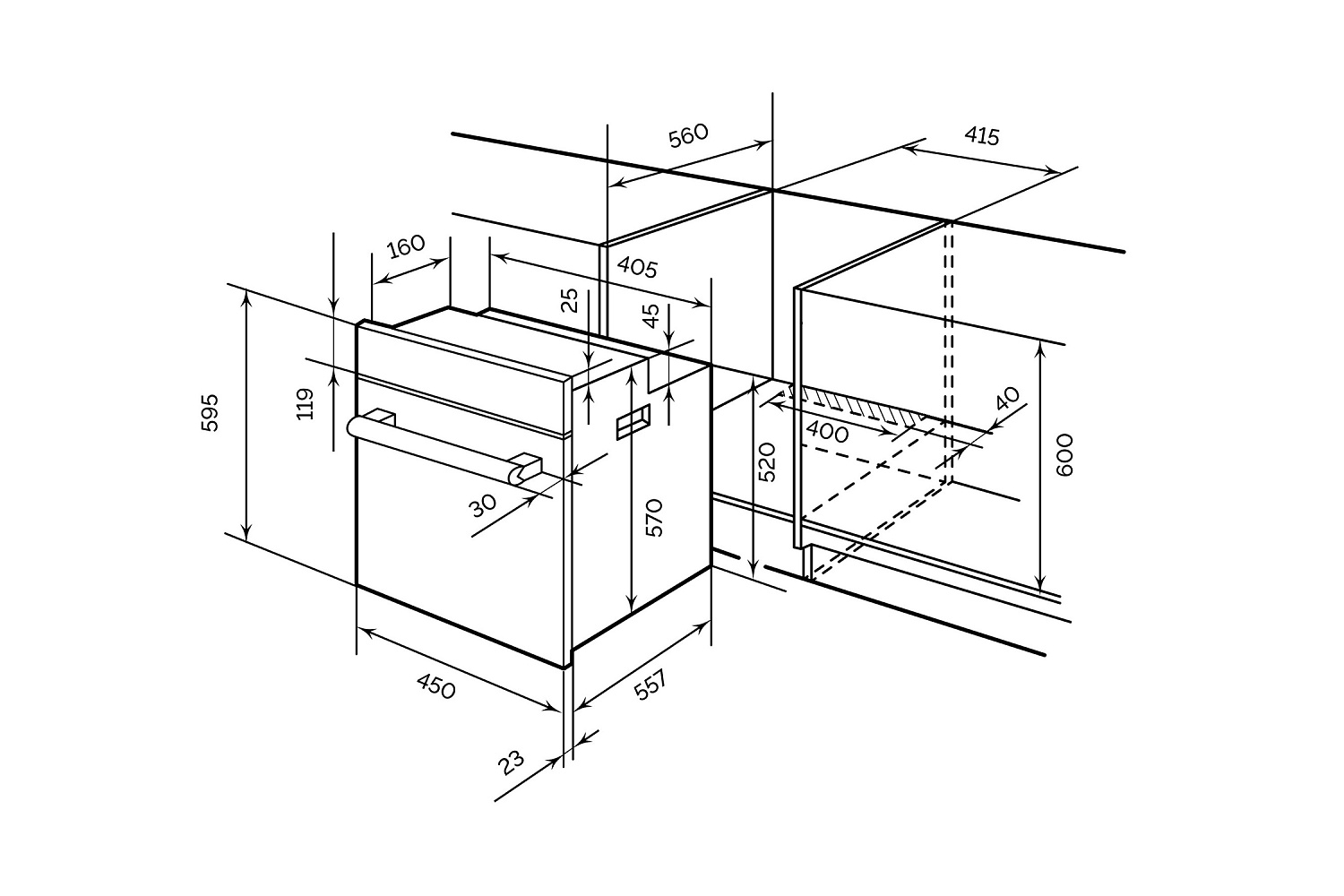 560
415
160
405
25
45
595
119
30
570
520
400
40
600
450
557
23