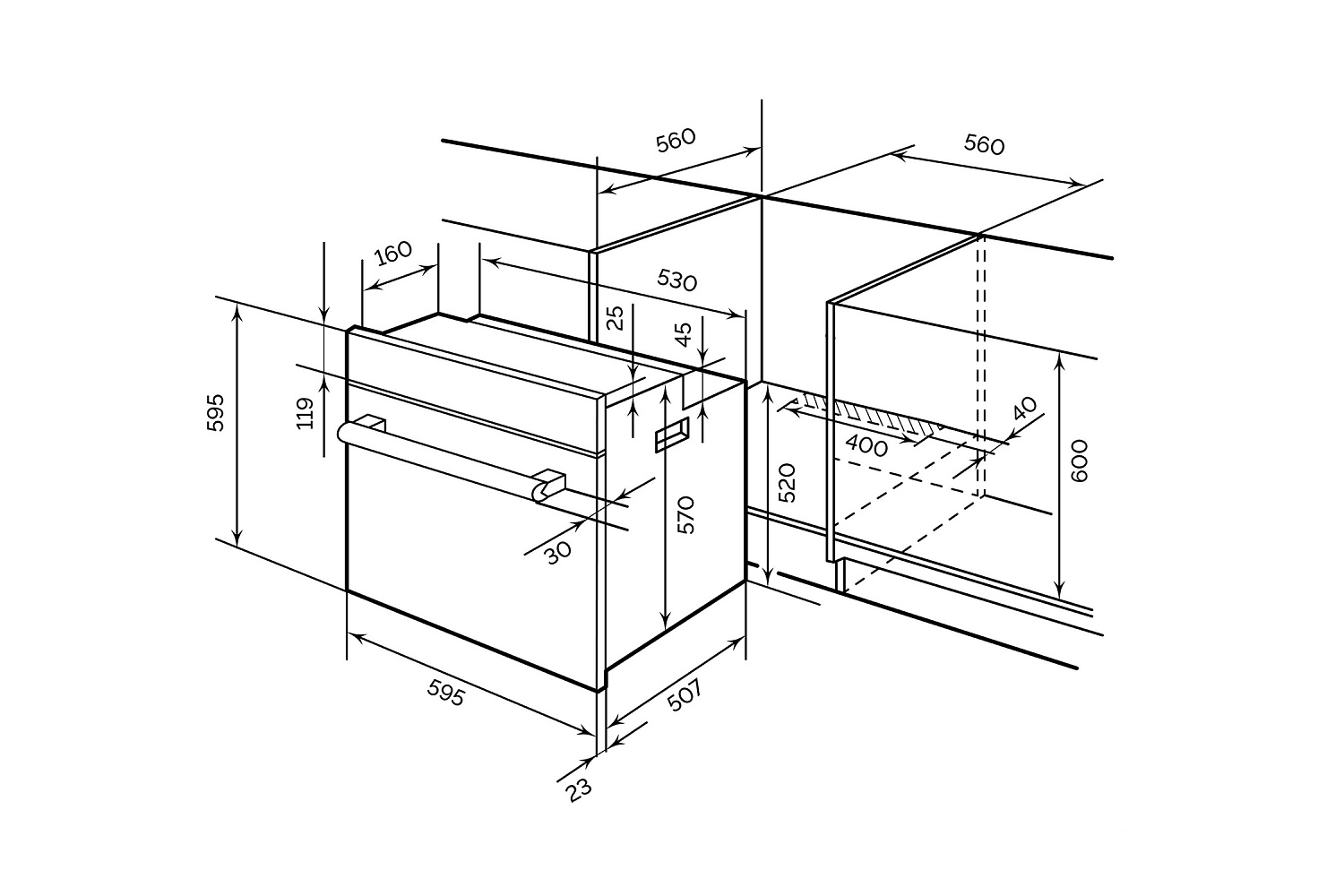 560
560
160
530
25
45
595
119
40
400
600
520
570
30
595
507
23