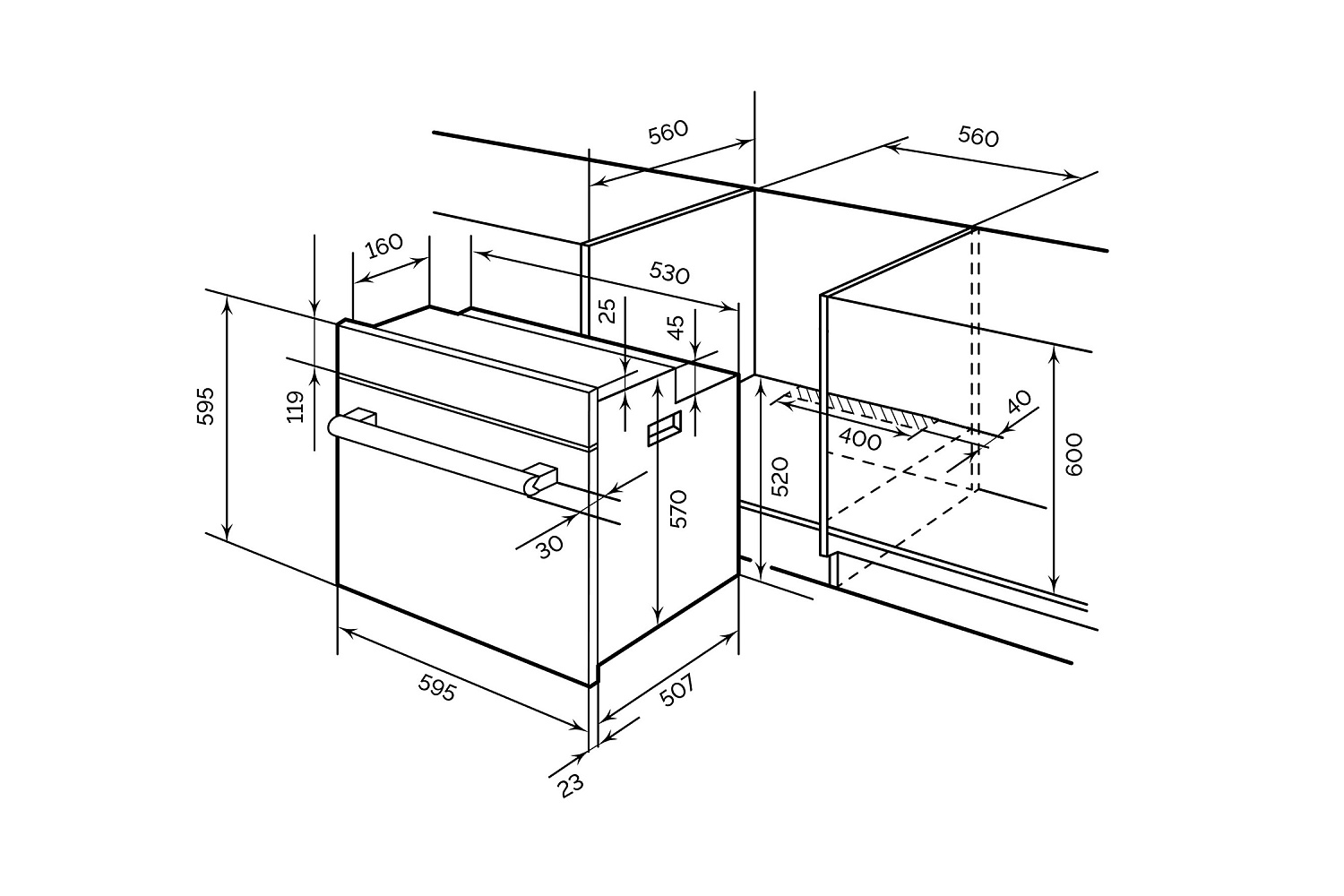 560
560
160
530
25
45
595
119
40
400
600
520
570
30
595
507
23